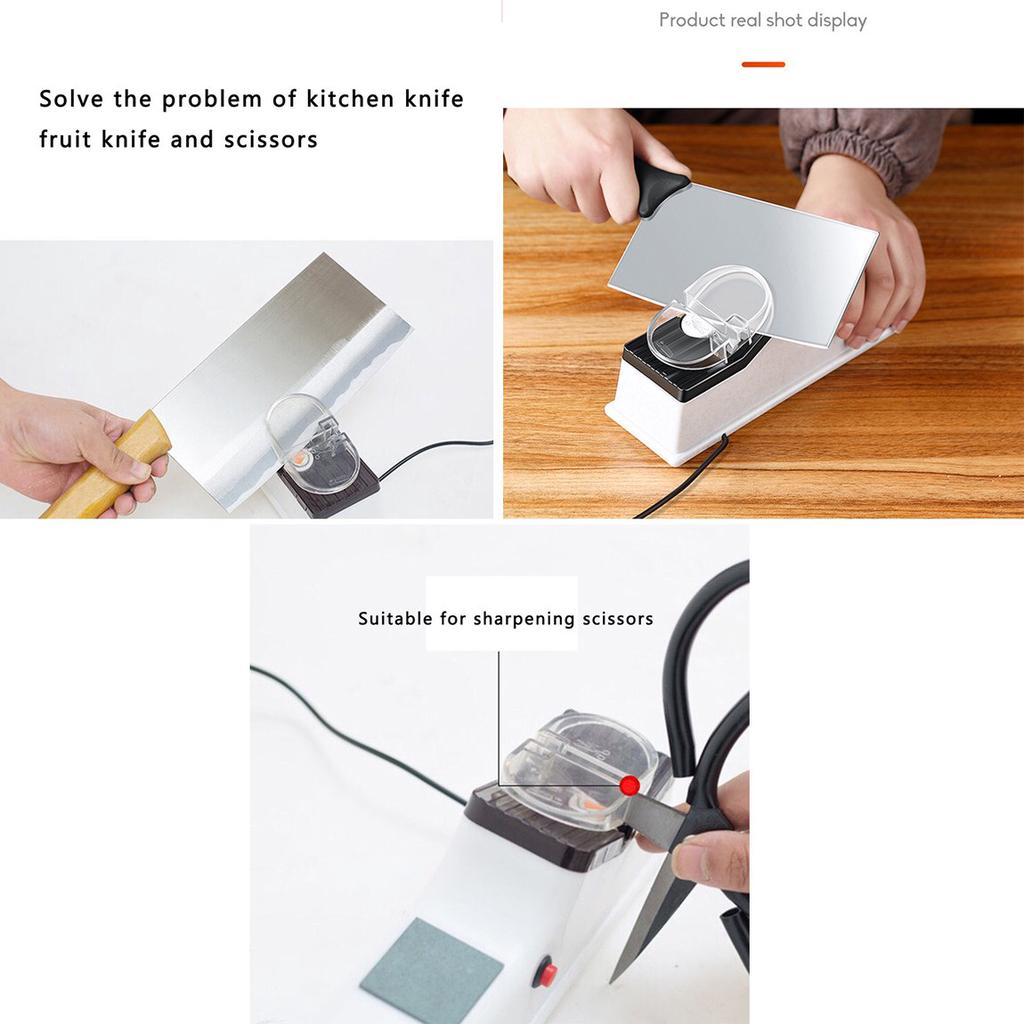 Product real shot display

Solve the problem of kitchen knife fruit knife and scissors

Suitable for sharpening scissors