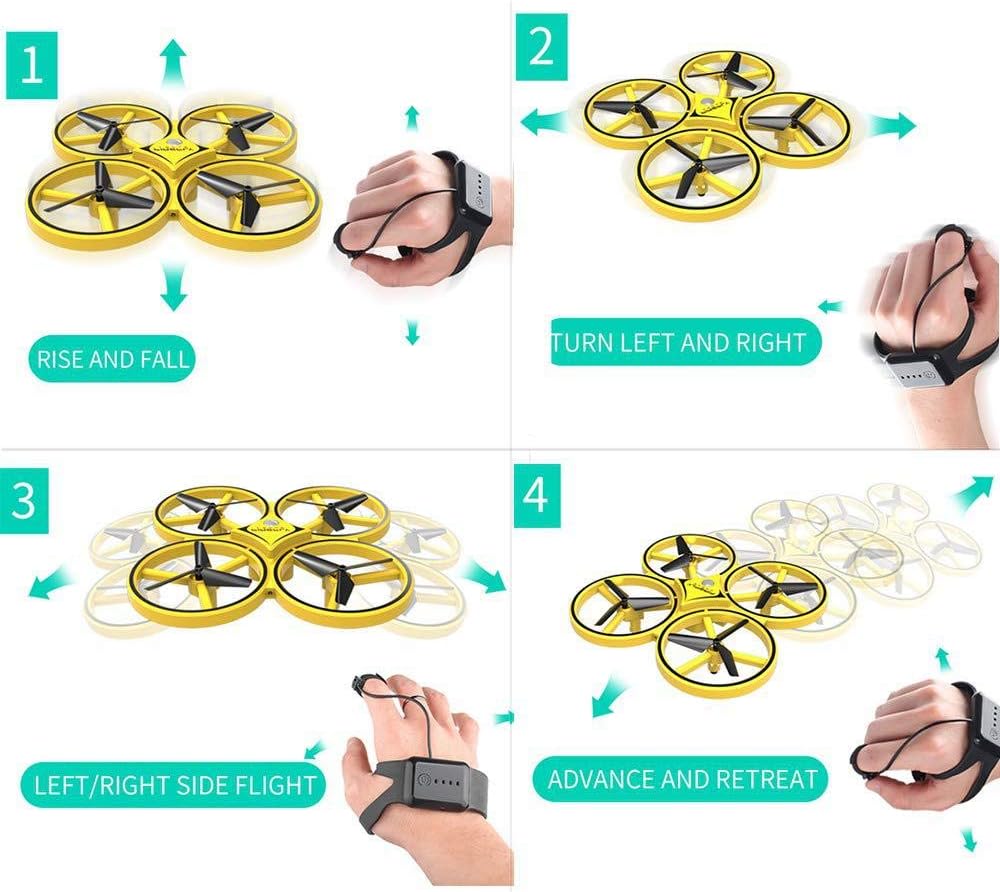 1

RISE AND FALL

2

TURN LEFT AND RIGHT

3

LEFT/RIGHT SIDE FLIGHT

4

ADVANCE AND RETREAT