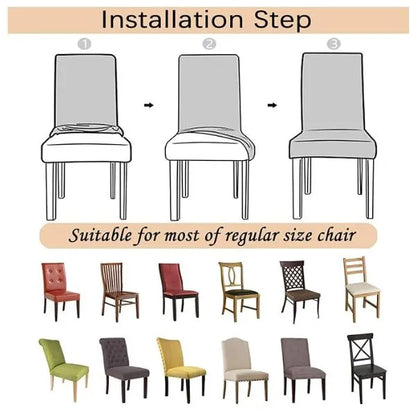 Installation Step

1

2

3

Suitable for most of regular size chair