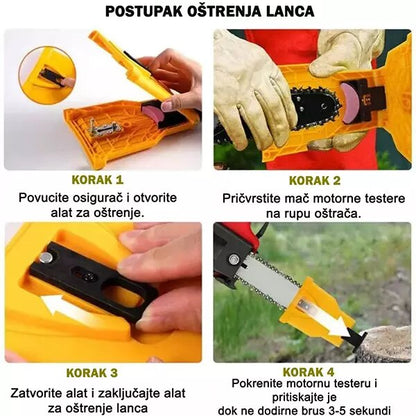 POSTUPAK OŠTRENJA LANCA

KORAK 1
Povucite osigurač i otvorite alat za oštrenje.

KORAK 2
Pričvrstite mač motorne testere na rupu oštrača.

KORAK 3
Zatvorite alat i zaključajte alat za oštrenje lanca

KORAK 4
Pokrenite motornu testeru i pritiskajte je dok ne dodirne brus 3-5 sekundi