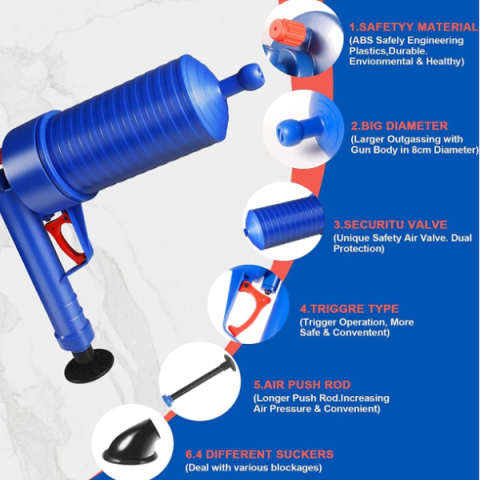 1.SAFETYY MATERIAL
(ABS Safely Engineering Plastics,Durable. Envionmental & Healthy)

2.BIG DIAMETER
(Larger Outgassing with Gun Body in 8cm Diameter)

3.SECURITU VALVE
(Unique Safety Air Valve. Dual Protection)

4.TRIGGRE TYPE
(Trigger Operation, More Safe & Conventent)

5.AIR PUSH ROD
(Longer Push Rod.Increasing Air Pressure & Convenient)

6.4 DIFFERENT SUCKERS
(Deal with various blockages)