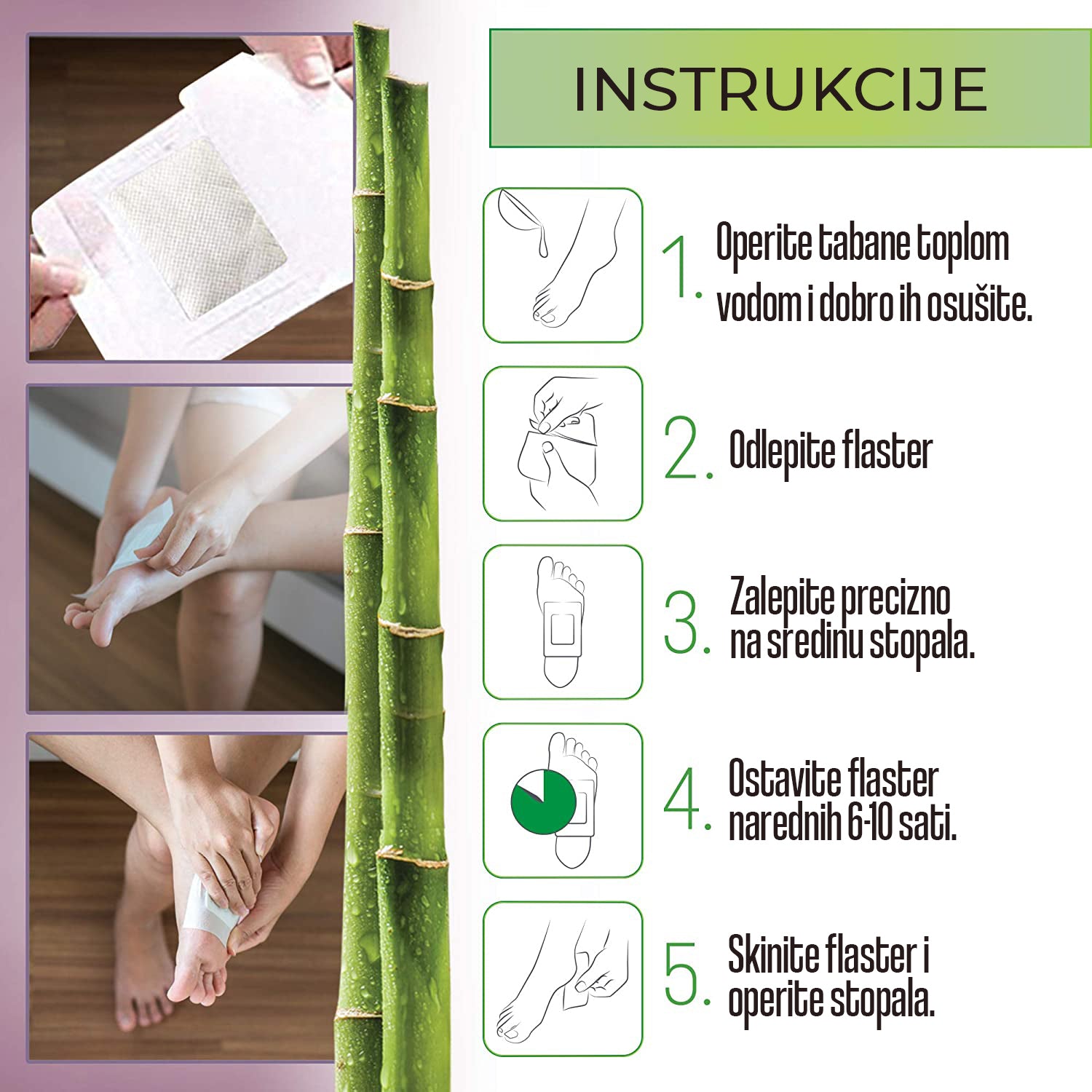 INSTRUKCIJE

1. Operite tabane toplom vodom i dobro ih osušite.

2. Odlepite flaster

3. Zalepite precizno na sredinu stopala.

4. Ostavite flaster narednih 6-10 sati.

5. Skinite flaster i operite stopala.